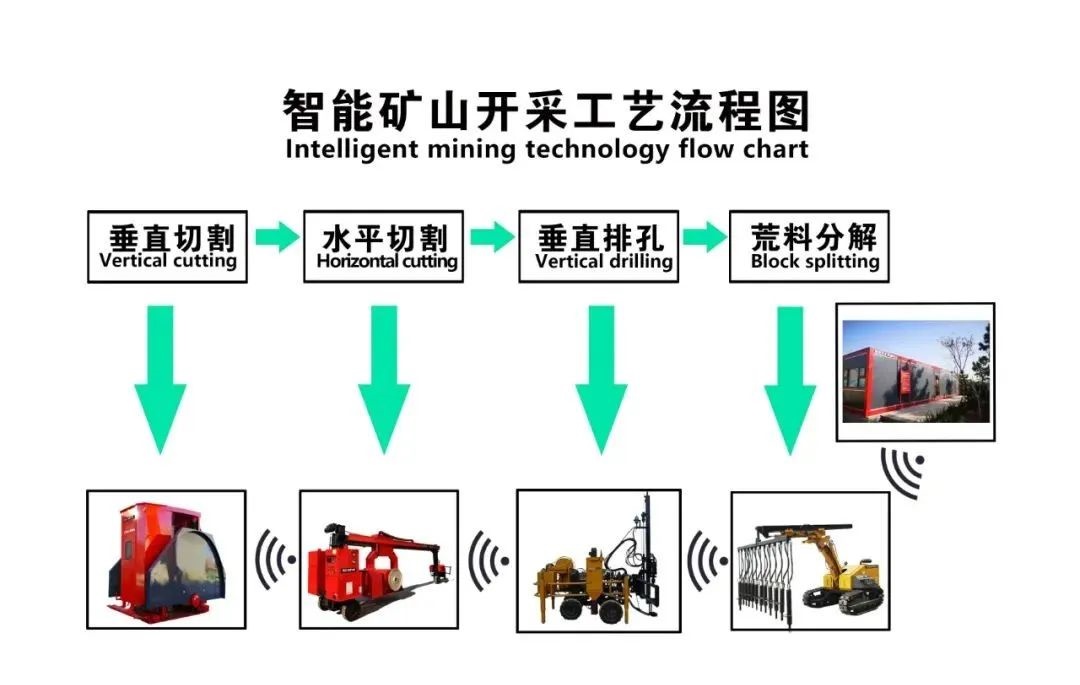 智能矿山开采工艺流程图
Intelligent mining technology flow chart

垂直切割
Vertical cutting

水平切割
Horizontal cutting

垂直排孔
Vertical drilling

荒料分解
Block splitting