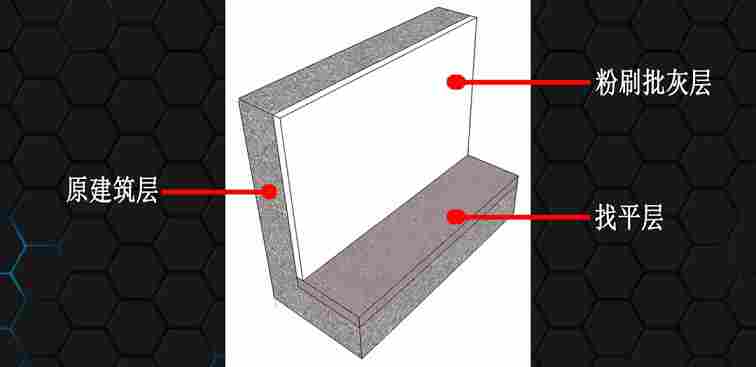 粉刷批灰层

原建筑层

找平层