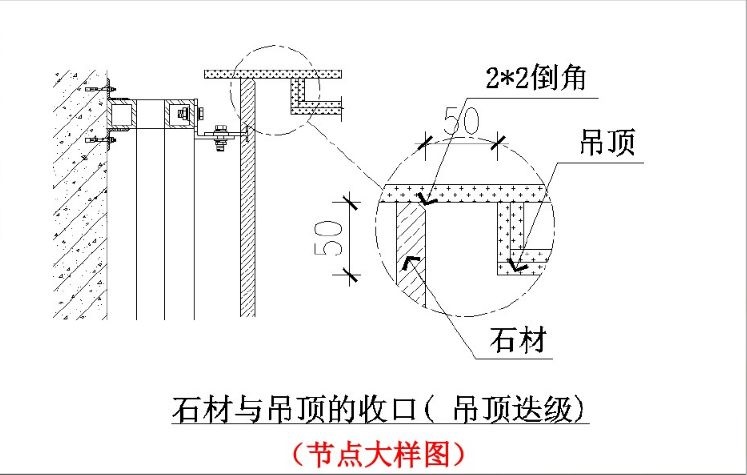 2*2倒角

50

吊顶

50

石材

石材与吊顶的收口（ 吊顶迭级）

（节点大样图）